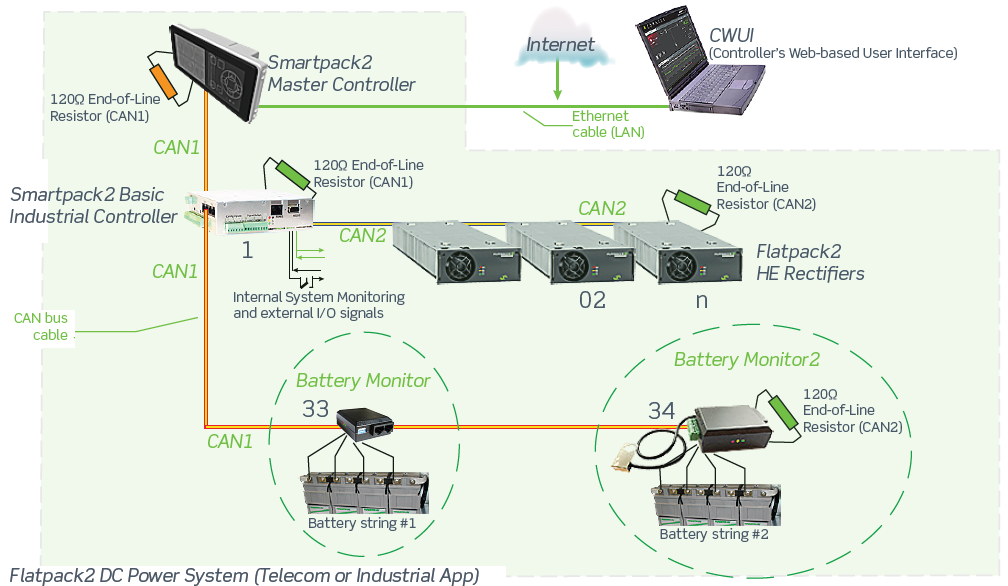 Smartpack2
Master Controller

120Ω End-of-Line
Resistor (CAN1)

Internet

CWUI
(Controller's Web-based User Interface)

Ethernet
cable (LAN)

CAN1

120Ω End-of-Line
Resistor (CAN1)

Smartpack2 Basic
Industrial Controller

1

CAN2

CAN2

120Ω
End-of-Line
Resistor (CAN2)

Flatpack2
HE Rectifiers

02

n

CAN1

Internal System Monitoring
and external I/O signals

CAN bus
cable

Battery Monitor

33

CAN1

Battery string #1

Battery Monitor2

34

120Ω
End-of-Line
Resistor (CAN2)

Battery string #2

Flatpack2 DC Power System (Telecom or Industrial App)