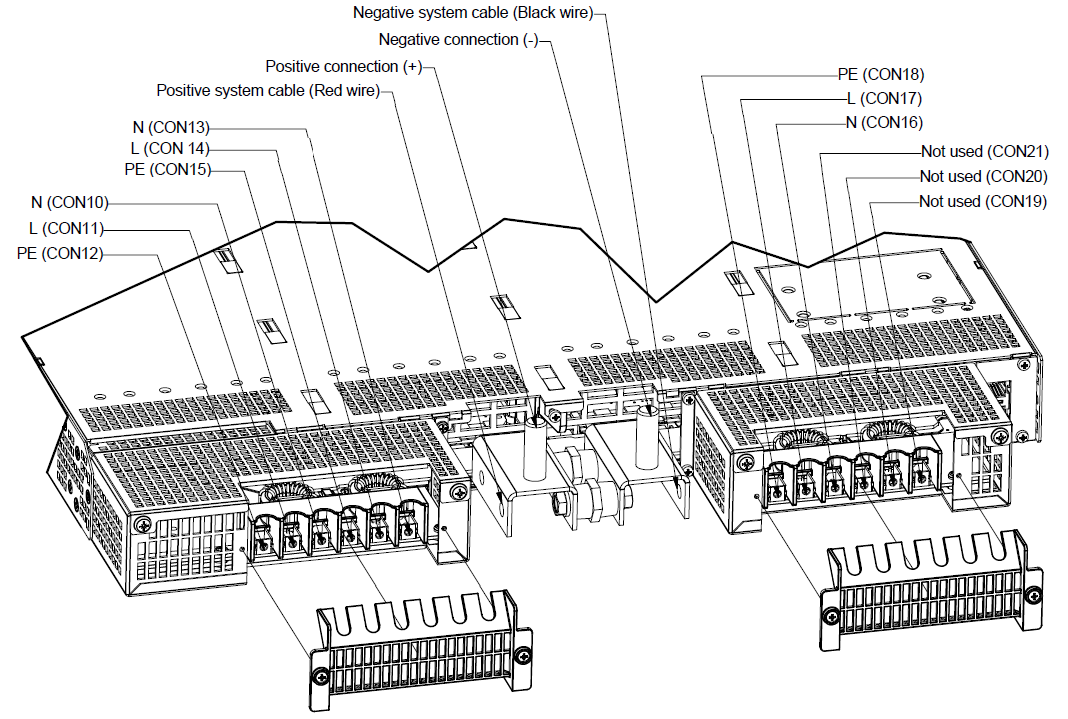 Negative system cable (Black wire)
Negative connection (-)
Positive connection (+)
Positive system cable (Red wire)
N (CON13)
L (CON 14)
PE (CON15)
N (CON10)
L (CON11)
PE (CON12)
PE (CON18)
L (CON17)
N (CON16)
Not used (CON21)
Not used (CON20)
Not used (CON19)