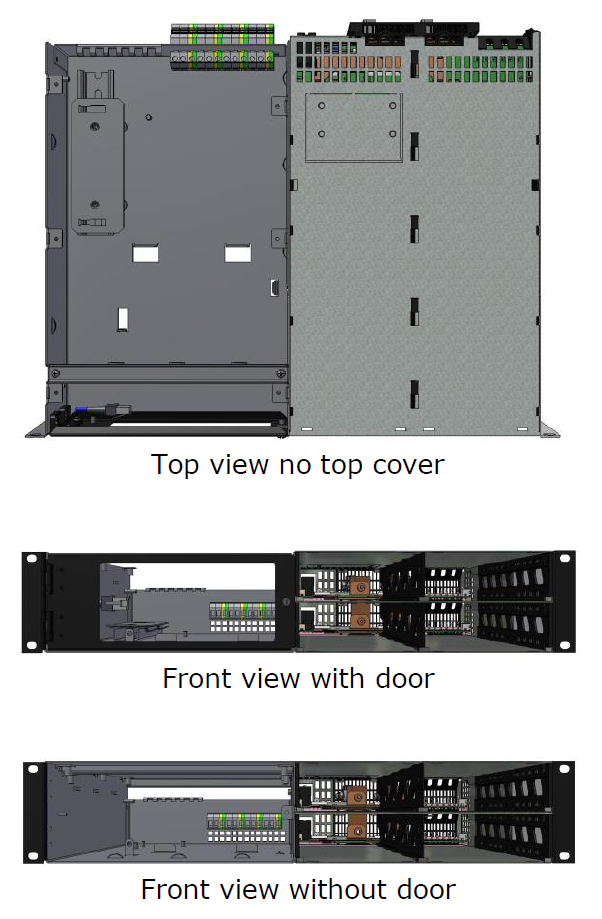 Top view no top cover

Front view with door

Front view without door