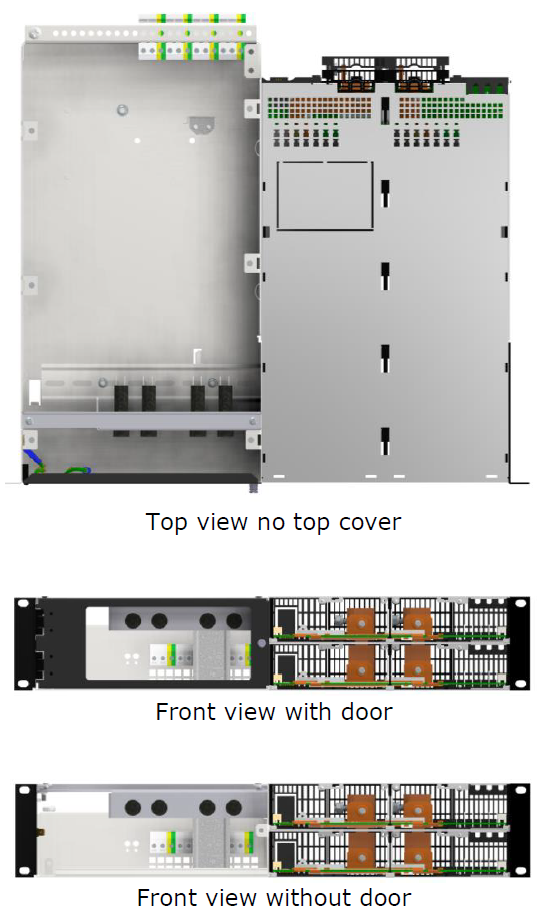 Top view no top cover

Front view with door

Front view without door