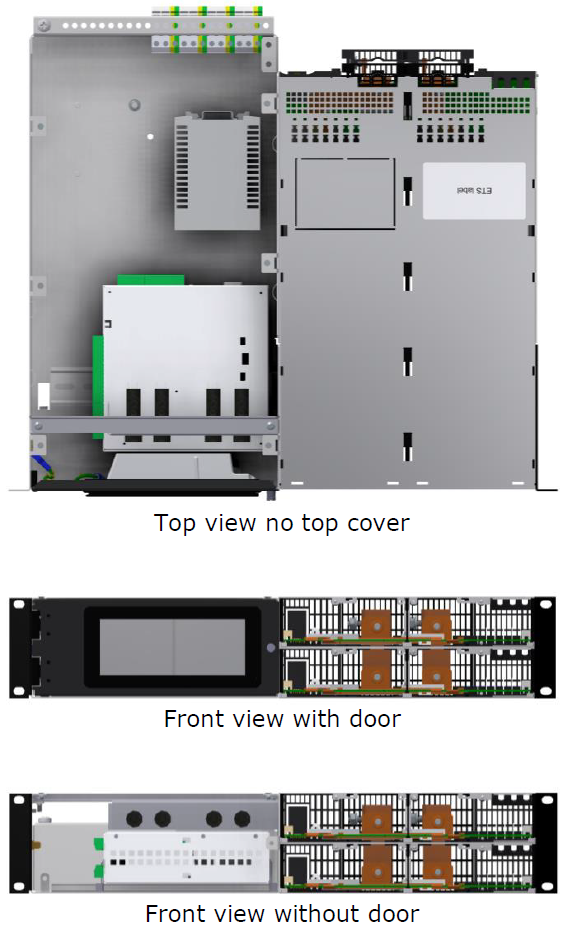 ETS label

Top view no top cover

Front view with door

Front view without door