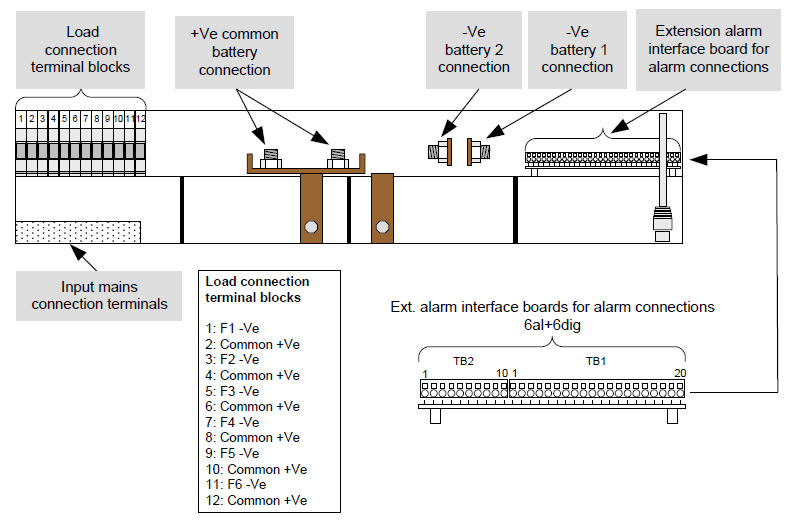 Load connection terminal blocks

+Ve common battery connection

-Ve battery 2 connection

-Ve battery 1 connection

Extension alarm interface board for alarm connections

1 2 3 4 5 6 7 8 9 10 11 12

Input mains connection terminals

Load connection terminal blocks

1: F1 -Ve
2: Common +Ve
3: F2 -Ve
4: Common +Ve
5: F3 -Ve
6: Common +Ve
7: F4 -Ve
8: Common +Ve
9: F5 -Ve
10: Common +Ve
11: F6 -Ve
12: Common +Ve

Ext. alarm interface boards for alarm connections
6al+6dig

TB2
TB1
1
10
1
20