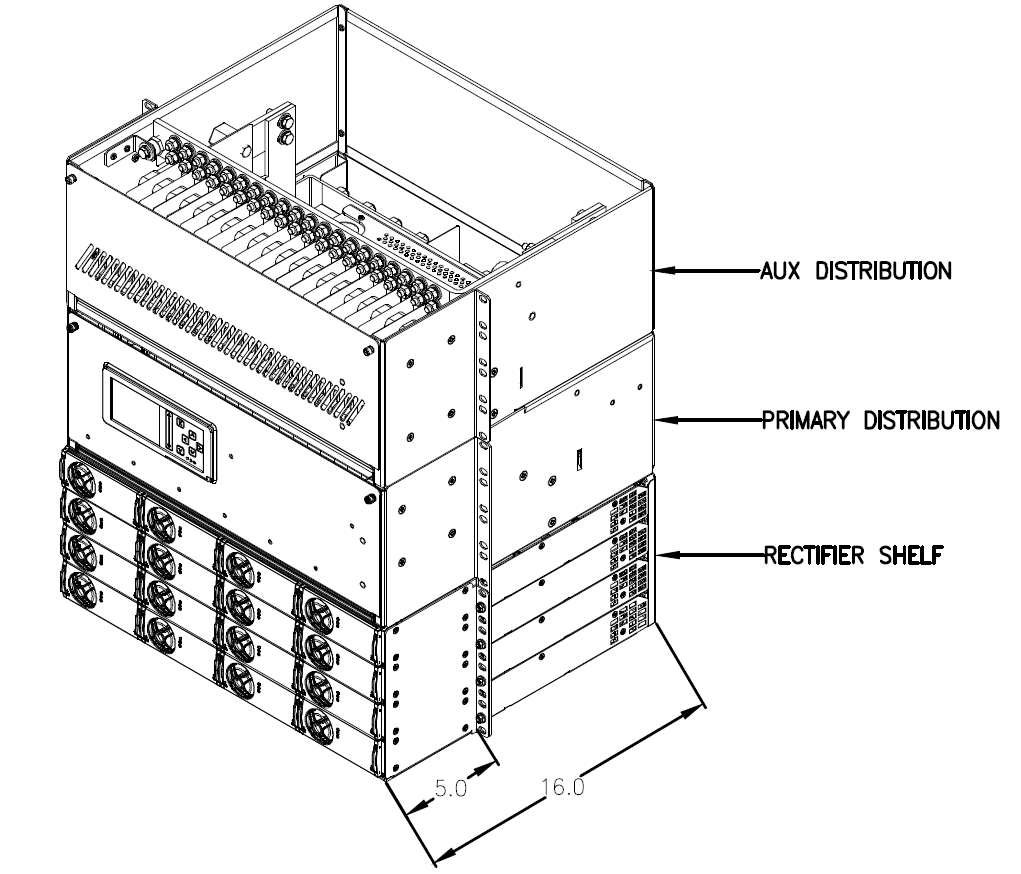 AUX DISTRIBUTION

PRIMARY DISTRIBUTION

RECTIFIER SHELF

5.0

16.0